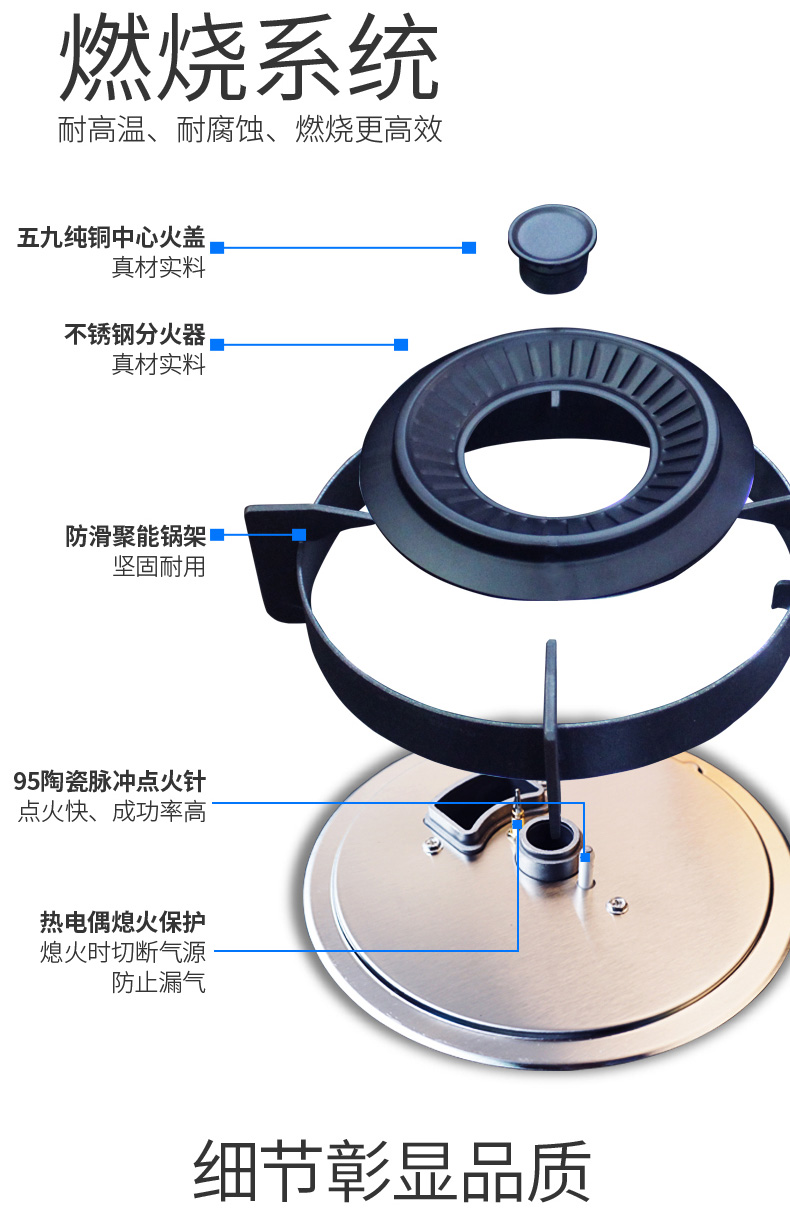 燃烧系统
耐高温、耐腐蚀、燃烧更高效

五九纯铜中心火盖
真材实料

不锈钢分火器
真材实料

防滑聚能锅架
坚固耐用

95陶瓷脉冲点火针
点火快、成功率高

热电偶熄火保护
熄火时切断气源
防止漏气

细节彰显品质