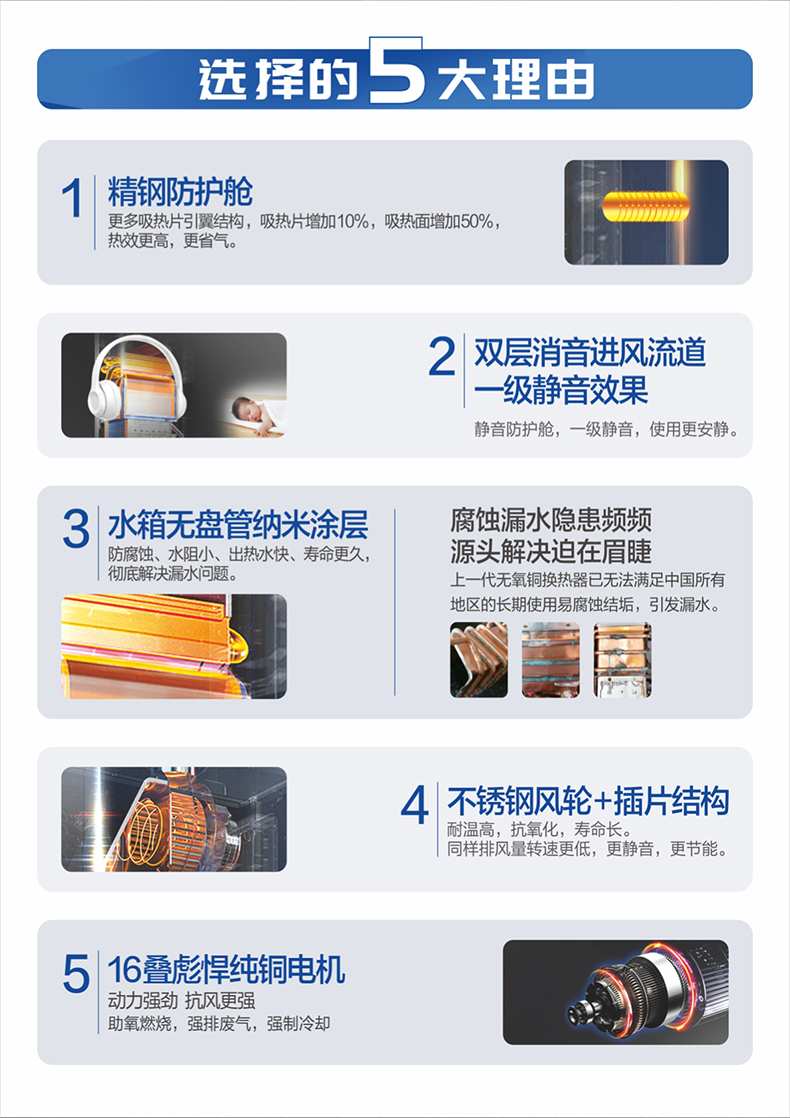 选择的5大理由

1 精钢防护舱
更多吸热片引翼结构，吸热片增加10%，吸热面增加50%，热效更高，更省气。

2 双层消音进风流道
一级静音效果
静音防护舱，一级静音，使用更安静。

3 水箱无盘管纳米涂层
防腐蚀、水阻小、出热水快、寿命更久，彻底解决漏水问题。

腐蚀漏水隐患频频
源头解决迫在眉睫
上一代无氧铜换热器已无法满足中国所有地区的长期使用易腐蚀结垢，引发漏水。

4 不锈钢风轮+插片结构
耐温高，抗氧化，寿命长。
同样排风量转速更低，更静音，更节能。

5 16叠彪悍纯铜电机
动力强劲 抗风更强
助氧燃烧，强排废气，强制冷却