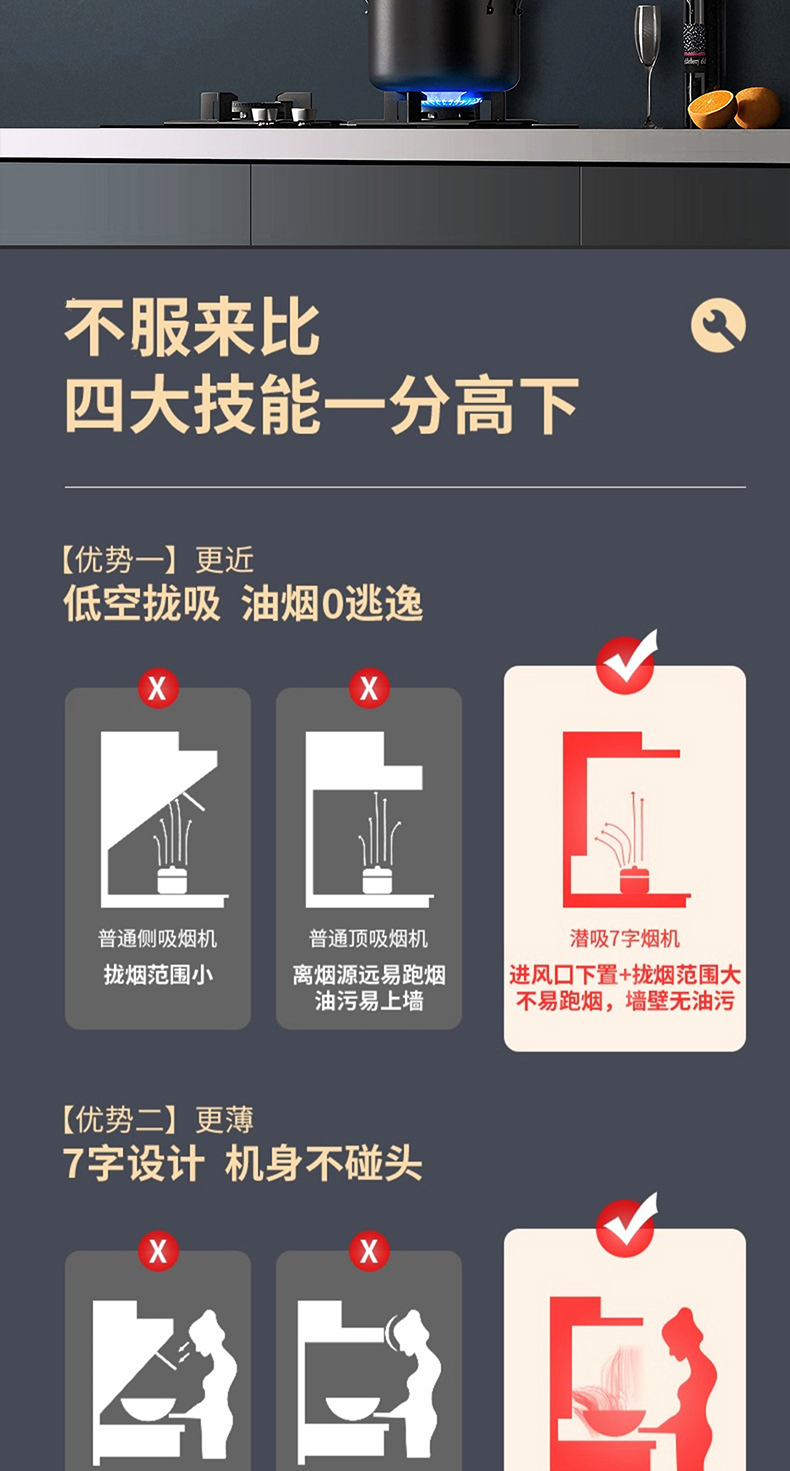 不服来比
四大技能一分高下

【优势一】更近
低空拢吸 油烟0逃逸

X
普通侧吸烟机
拢烟范围小

X
普通顶吸烟机
离烟源远易跑烟
油污易上墙

潜吸7字烟机
进风口下置+拢烟范围大
不易跑烟，墙壁无油污

【优势二】更薄
7字设计 机身不碰头

X

X